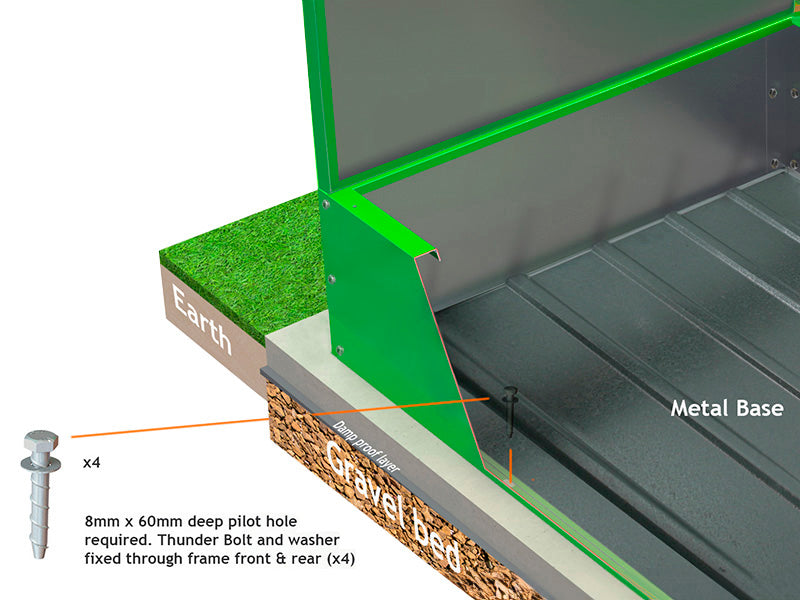 Earth

Metal Base

Damp proof layer

Gravel bed

x4

8mm x 60mm deep pilot hole required. Thunder Bolt and washer fixed through frame front & rear (x4)